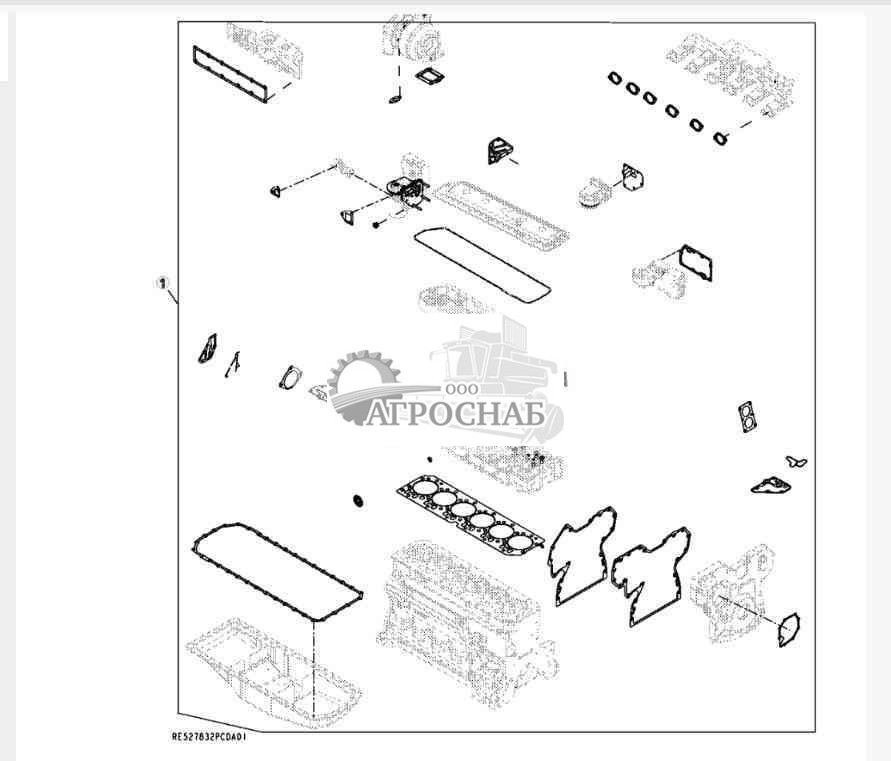 1

ООО
АГРОСНАБ

RE527832PCDA01